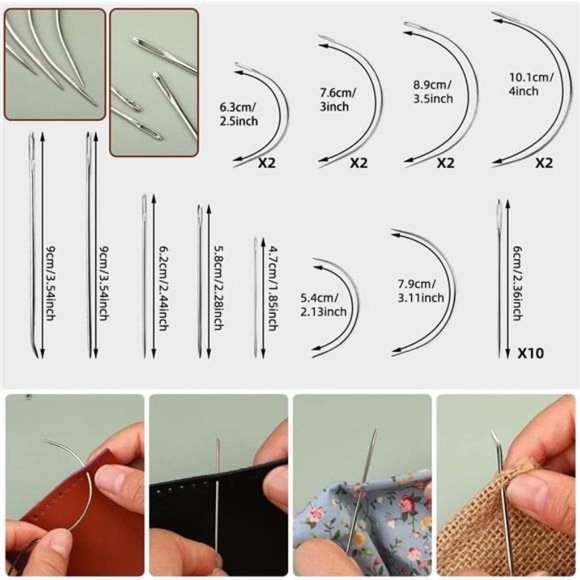 6.3cm/
2.5inch
X2

7.6cm/
3inch
X2

8.9cm/
3.5inch
X2

10.1cm/
4inch
X2

9cm/3.54inch

9cm/3.54inch

6.2cm/2.44inch

5.8cm/2.28inch

4.7cm/1.85inch

5.4cm/
2.13inch

7.9cm/
3.11inch

6cm/2.36inch
X10